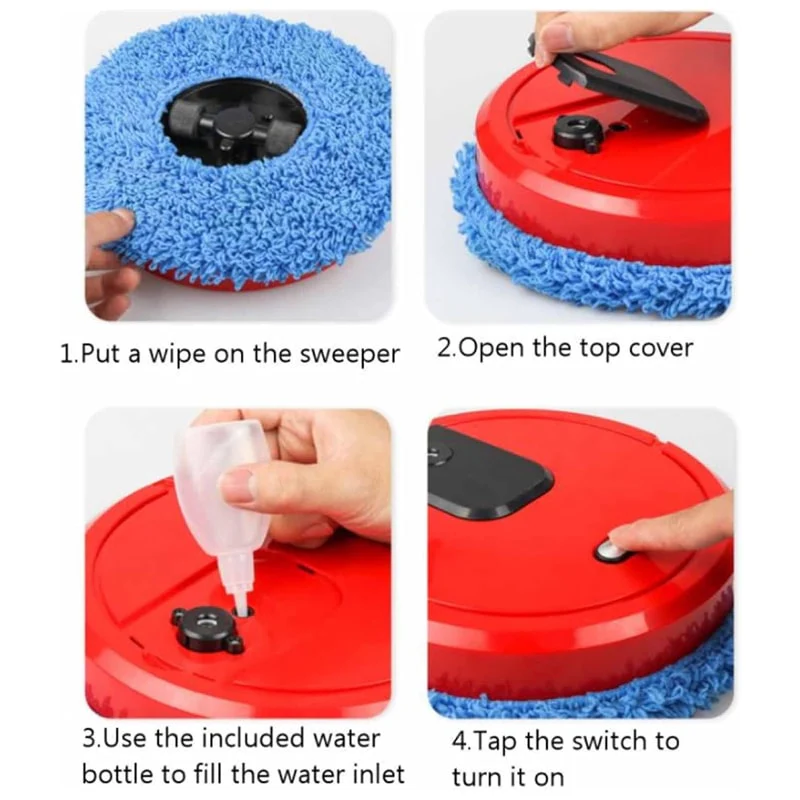 1.Put a wipe on the sweeper

2.Open the top cover

3.Use the included water bottle to fill the water inlet

4.Tap the switch to turn it on