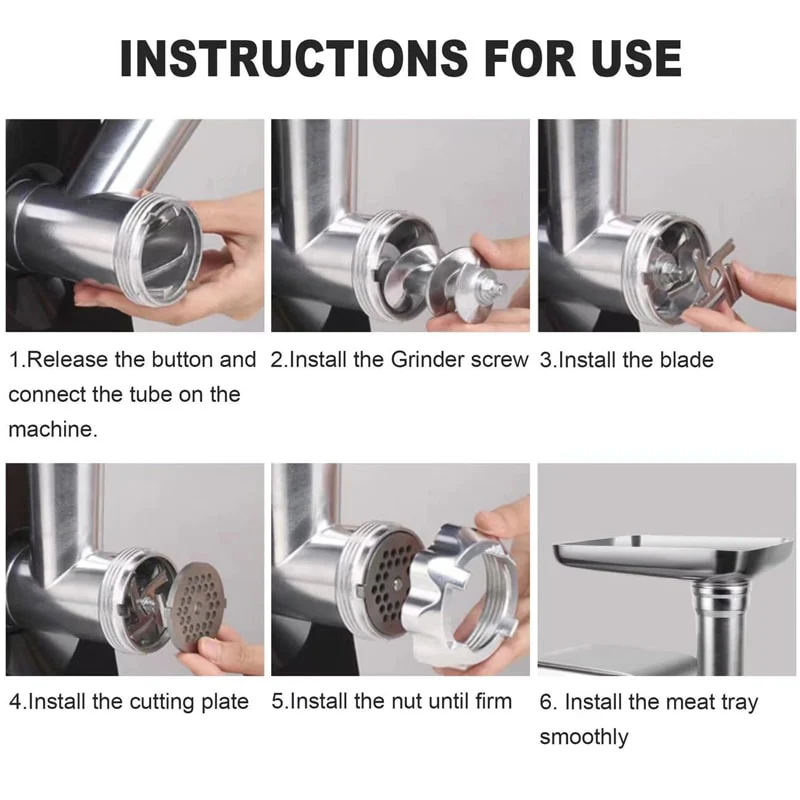 INSTRUCTIONS FOR USE

1.Release the button and connect the tube on the machine.

2.Install the Grinder screw

3.Install the blade

4.Install the cutting plate

5.Install the nut until firm

6. Install the meat tray smoothly