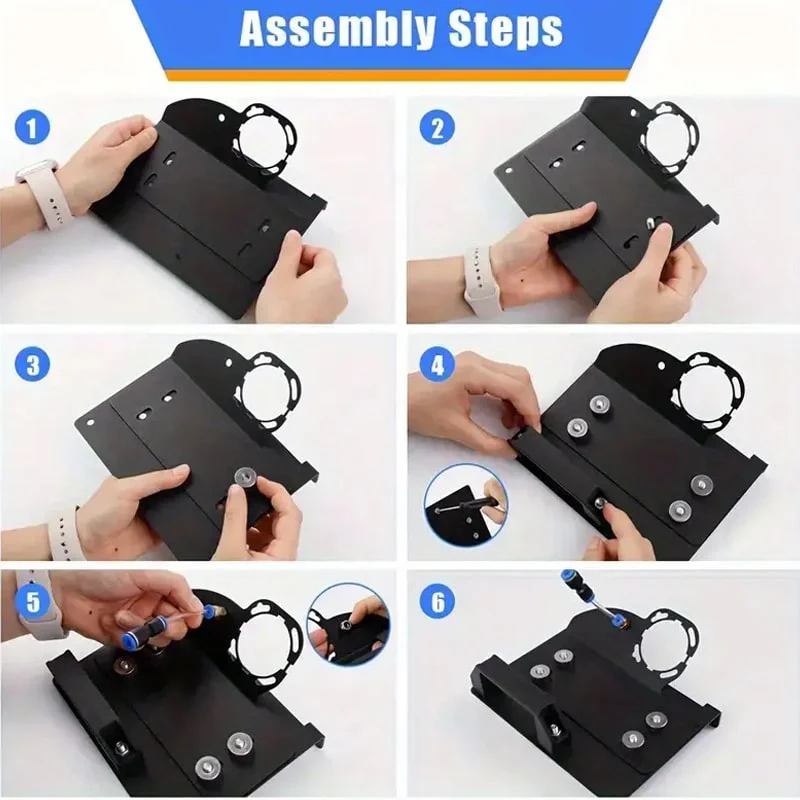 Assembly Steps

1

2

3

4

5

6